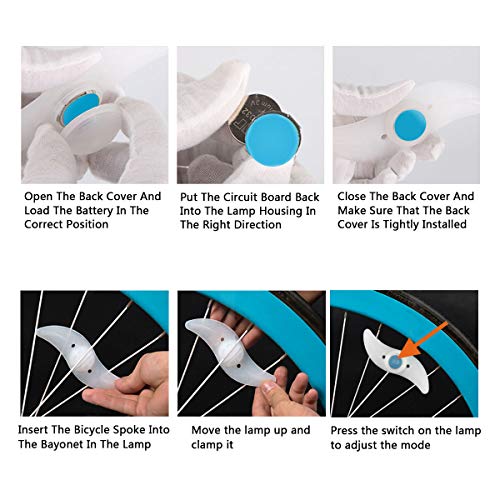 Open The Back Cover And Load The Battery In The Correct Position

Put The Circuit Board Back Into The Lamp Housing In The Right Direction

Close The Back Cover And Make Sure That The Back Cover Is Tightly Installed

Insert The Bicycle Spoke Into The Bayonet In The Lamp

Move the lamp up and clamp it

Press the switch on the lamp to adjust the mode