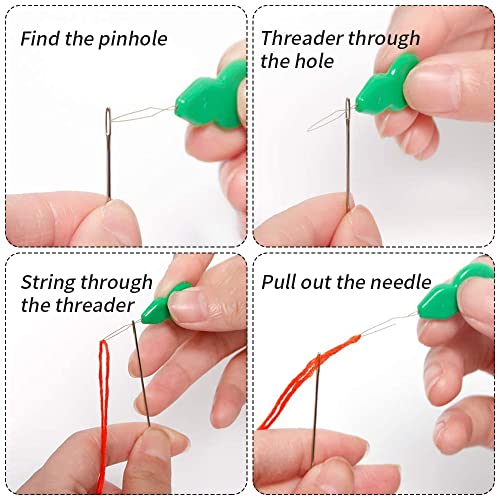 Find the pinhole

Threader through the hole

String through the threader

Pull out the needle