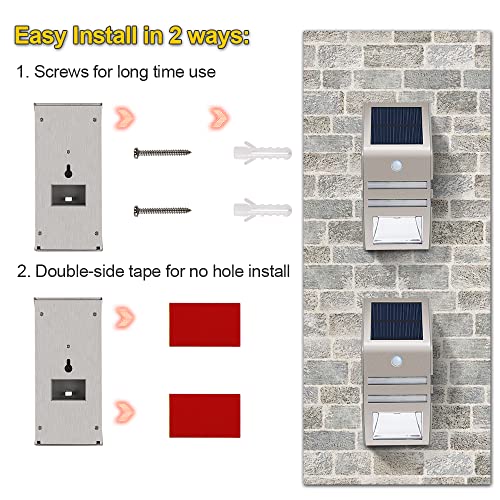 Easy Install in 2 ways:

1. Screws for long time use

2. Double-side tape for no hole install