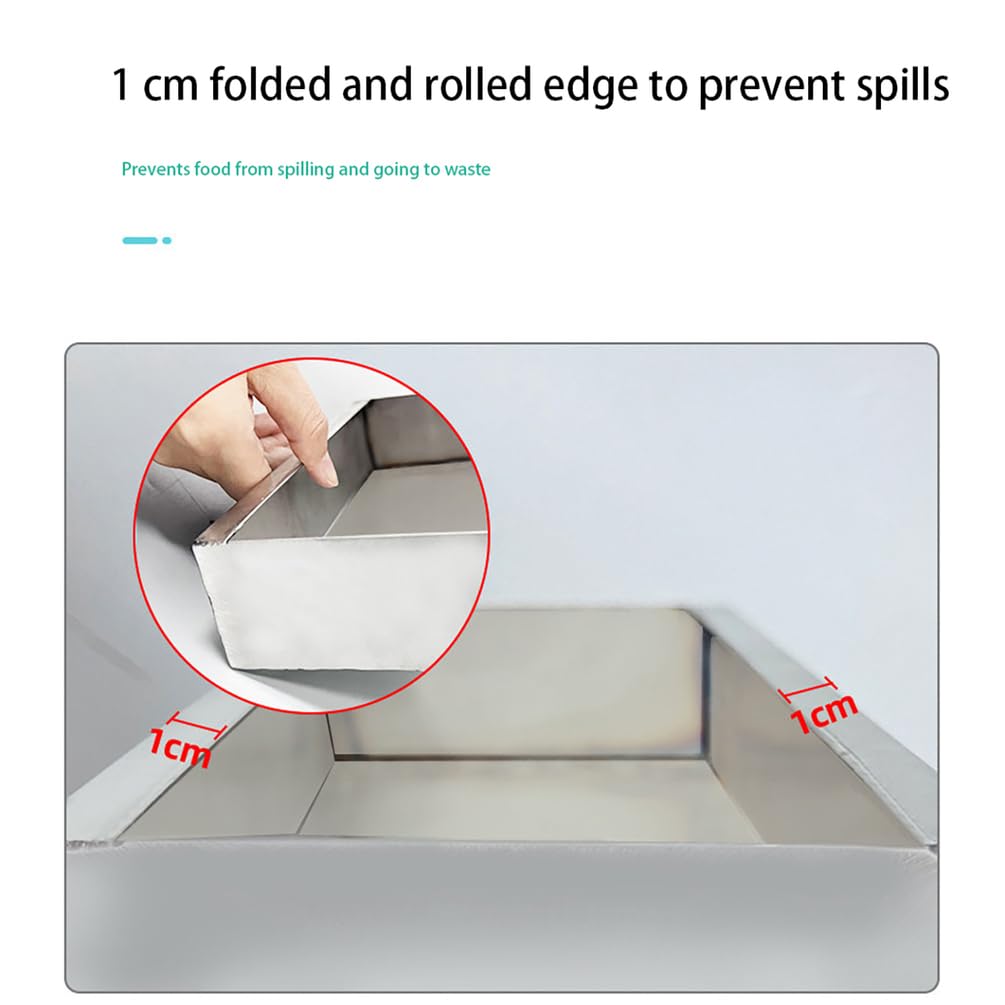 1 cm folded and rolled edge to prevent spills

Prevents food from spilling and going to waste

1cm

1cm