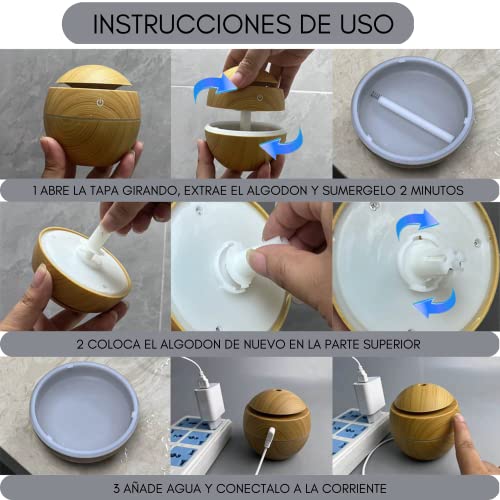 INSTRUCCIONES DE USO

1 ABRE LA TAPA GIRANDO, EXTRAE EL ALGODON Y SUMERGELO 2 MINUTOS

2 COLOCA EL ALGODON DE NUEVO EN LA PARTE SUPERIOR

3 AÑADE AGUA Y CONECTALO A LA CORRIENTE