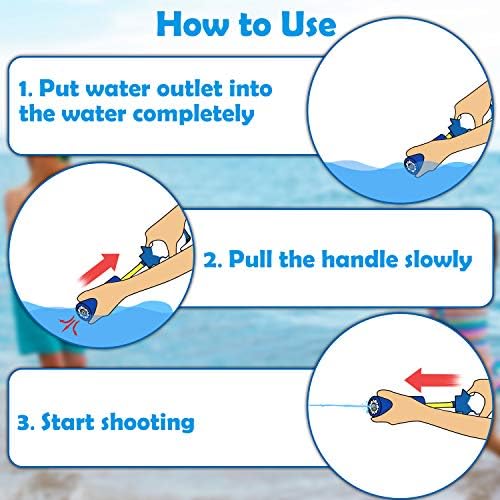 How to Use

1. Put water outlet into the water completely

2. Pull the handle slowly

3. Start shooting