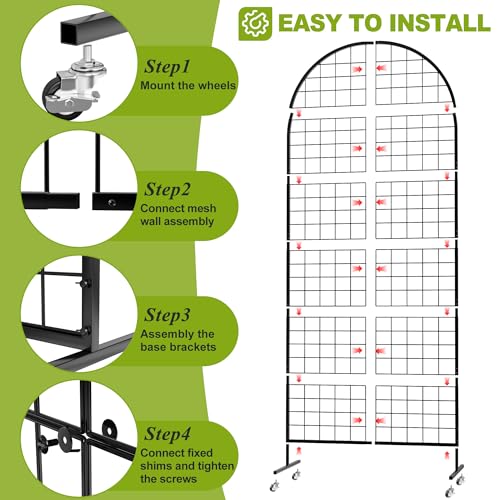 EASY TO INSTALL

Step1
Mount the wheels

Step2
Connect mesh wall assembly

Step3
Assembly the base brackets

Step4
Connect fixed shims and tighten the screws