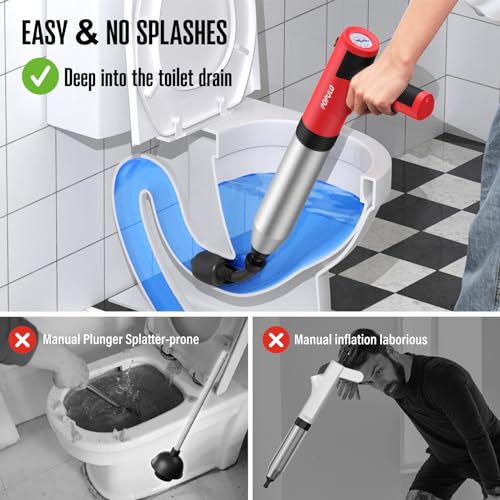 EASY & NO SPLASHES

Deep into the toilet drain

POPULO

Manual Plunger Splatter-prone

Manual inflation laborious