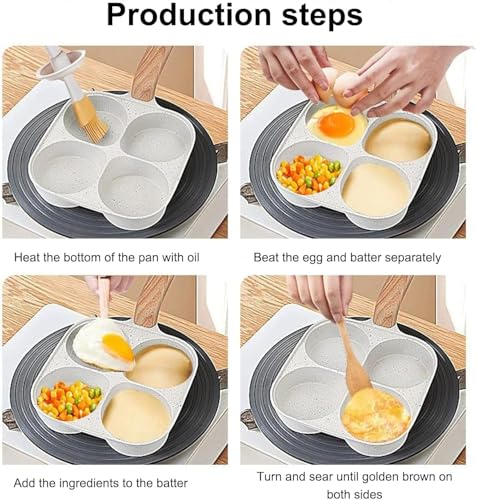 Production steps

Heat the bottom of the pan with oil

Beat the egg and batter separately

Add the ingredients to the batter

Turn and sear until golden brown on both sides