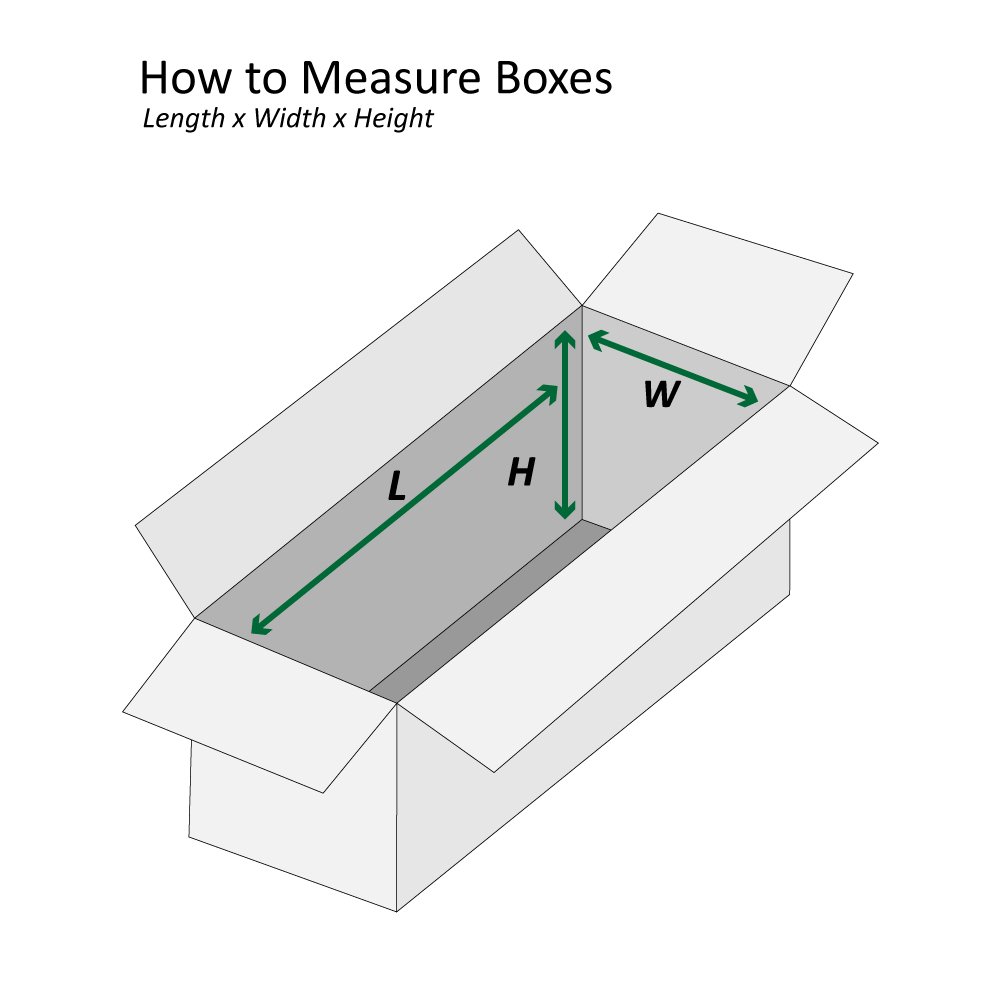 How to Measure Boxes
Length x Width x Height

W
L
H