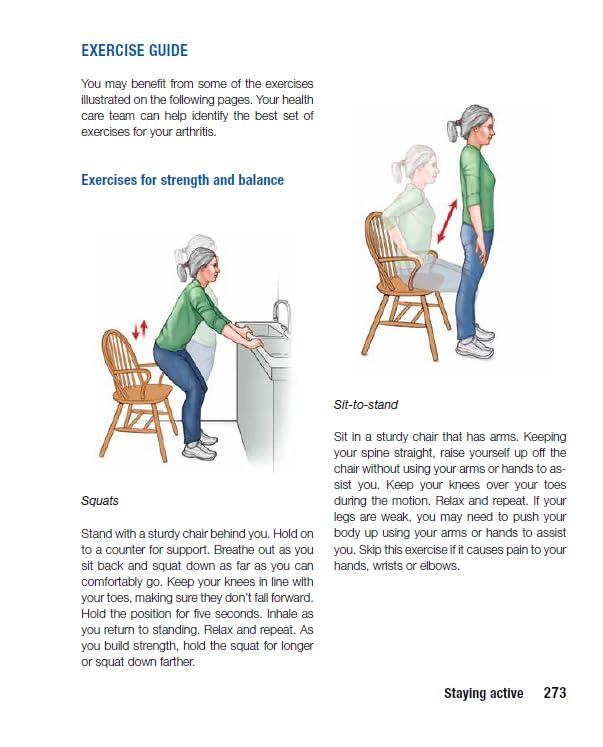 EXERCISE GUIDE

You may benefit from some of the exercises illustrated on the following pages. Your health care team can help identify the best set of exercises for your arthritis.

Exercises for strength and balance

Squats

Stand with a sturdy chair behind you. Hold on to a counter for support. Breathe out as you sit back and squat down as far as you can comfortably go. Keep your knees in line with your toes, making sure they don't fall forward. Hold the position for five seconds. Inhale as you return to standing. Relax and repeat. As you build strength, hold the squat for longer or squat down farther.

Sit-to-stand

Sit in a sturdy chair that has arms. Keeping your spine straight, raise yourself up off the chair without using your arms or hands to assist you. Keep your knees over your toes during the motion. Relax and repeat. If your legs are weak, you may need to push your body up using your arms or hands to assist you. Skip this exercise if it causes pain to your hands, wrists or elbows.

Staying active 273