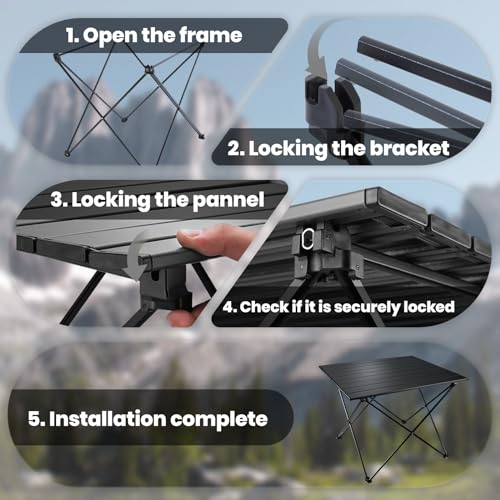 1. Open the frame

2. Locking the bracket

3. Locking the pannel

4. Check if it is securely locked

5. Installation complete