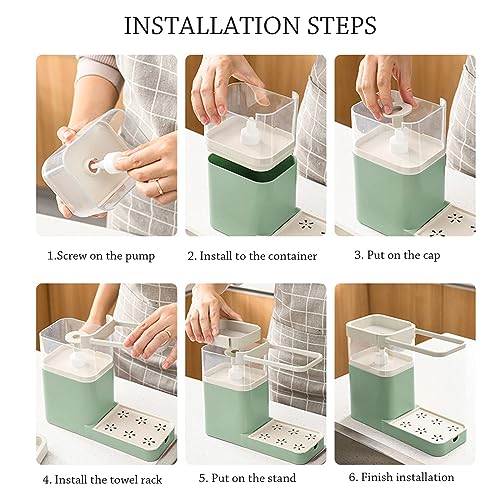 INSTALLATION STEPS

1.Screw on the pump

2. Install to the container

3. Put on the cap

4. Install the towel rack

5. Put on the stand

6. Finish installation