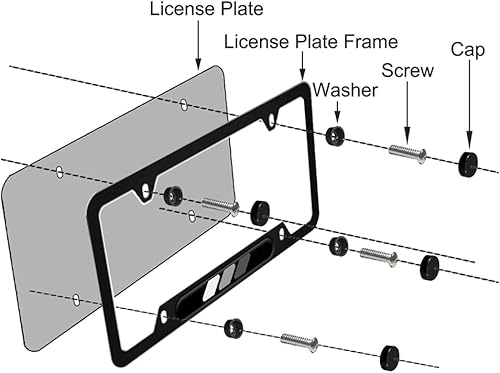 License Plate
License Plate Frame
Washer
Screw
Cap