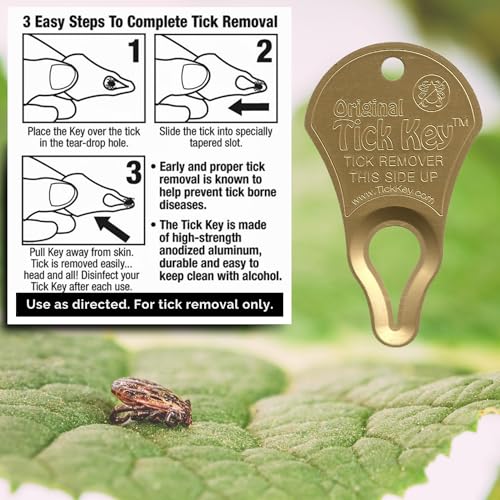 3 Easy Steps To Complete Tick Removal

1

Place the Key over the tick in the tear-drop hole.

2

Slide the tick into specially tapered slot.

3

Pull Key away from skin. Tick is removed easily... head and all! Disinfect your Tick Key after each use.

• Early and proper tick removal is known to help prevent tick borne diseases.

• The Tick Key is made of high-strength anodized aluminum, durable and easy to keep clean with alcohol.

Use as directed. For tick removal only.

Original Tick Key™
TICK REMOVER
THIS SIDE UP
www.TickKey.com