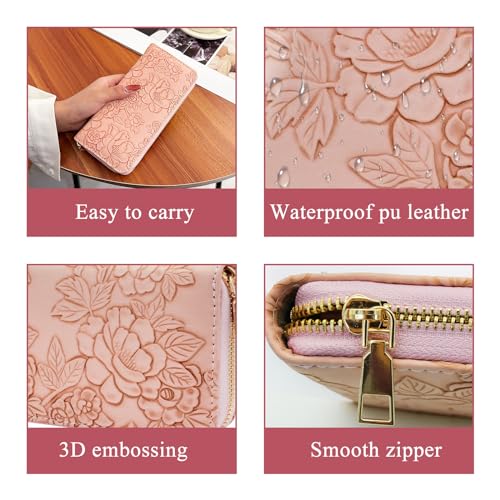 Easy to carry

Waterproof pu leather

3D embossing

Smooth zipper