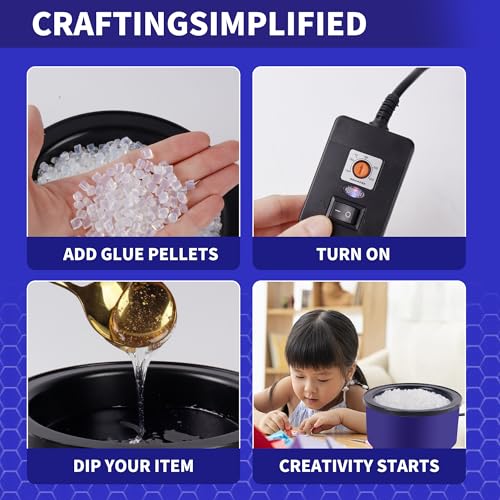 CRAFTINGSIMPLIFIED

ADD GLUE PELLETS

TURN ON

DIP YOUR ITEM

CREATIVITY STARTS