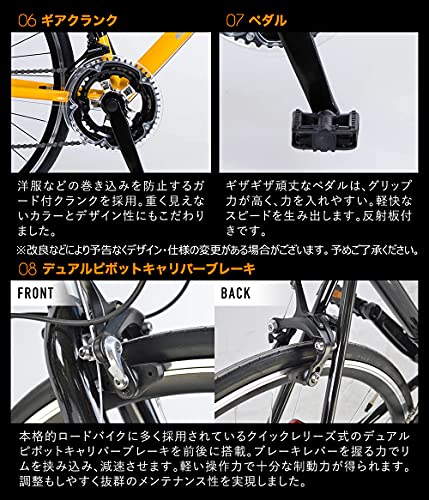 06 ギアクランク

洋服などの巻き込みを防止するガード付クランクを採用。重く見えないカラーとデザイン性にもこだわりました。

07 ペダル

ギザギザ頑丈なペダルは、グリップ力が高く、力を入れやすい。軽快なスピードを生み出します。反射板付きです。

※改良などにより予告なくデザイン・仕様の変更がある場合がございます。予めご了承ください。

08 デュアルピボットキャリパーブレーキ

FRONT

BACK

本格的ロードバイクに多く採用されているクイックレリーズ式のデュアルピボットキャリパーブレーキを前後に搭載。ブレーキレバーを握る力でリムを挟み込み、減速させます。軽い操作力で十分な制動力が得られます。調整もしやすく抜群のメンテナンス性を実現しました。