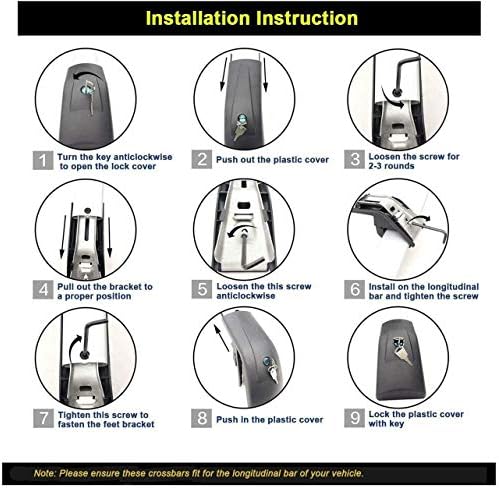 Installation Instruction

1 Turn the key anticlockwise to open the lock cover

2 Push out the plastic cover

3 Loosen the screw for 2-3 rounds

4 Pull out the bracket to a proper position

5 Loosen the this screw anticlockwise

6 Install on the longitudinal bar and tighten the screw

7 Tighten this screw to fasten the feet bracket

8 Push in the plastic cover

9 Lock the plastic cover with key

Note: Please ensure these crossbars fit for the longitudinal bar of your vehicle.