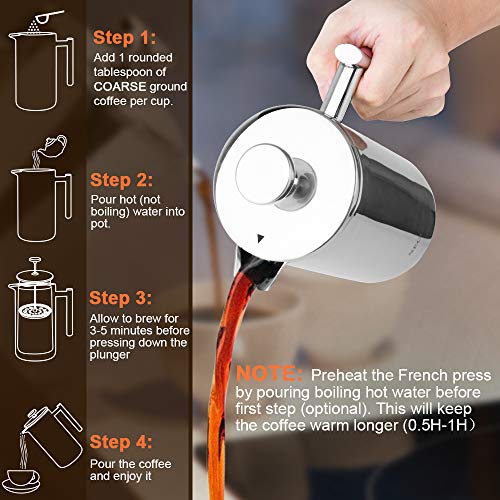 Step 1:
Add 1 rounded tablespoon of COARSE ground coffee per cup.

Step 2:
Pour hot (not boiling) water into pot.

Step 3:
Allow to brew for 3-5 minutes before pressing down the plunger

Step 4:
Pour the coffee and enjoy it

NOTE: Preheat the French press by pouring boiling hot water before first step (optional). This will keep the coffee warm longer (0.5H-1H）