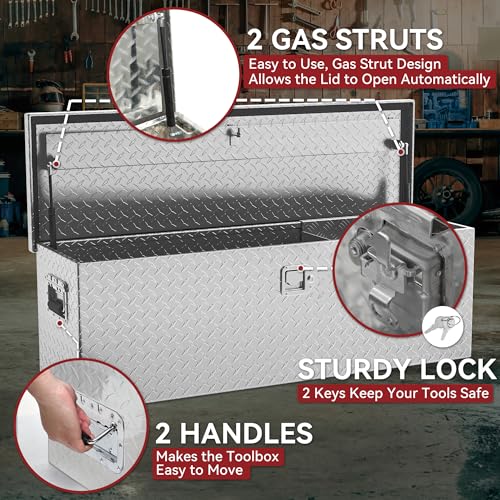 2 GAS STRUTS
Easy to Use, Gas Strut Design Allows the Lid to Open Automatically

STURDY LOCK
2 Keys Keep Your Tools Safe

2 HANDLES
Makes the Toolbox Easy to Move