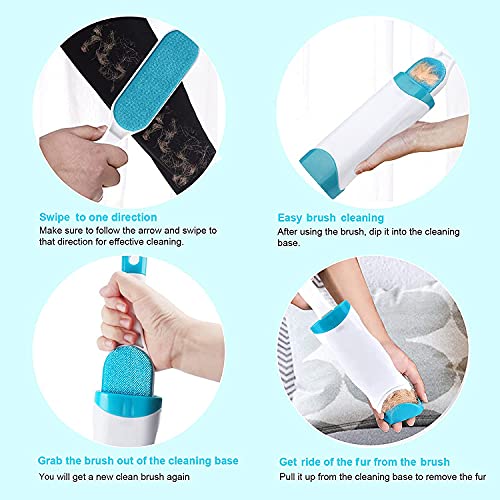 Swipe to one direction
Make sure to follow the arrow and swipe to that direction for effective cleaning.

Easy brush cleaning
After using the brush, dip it into the cleaning base.

Grab the brush out of the cleaning base
You will get a new clean brush again

Get ride of the fur from the brush
Pull it up from the cleaning base to remove the fur