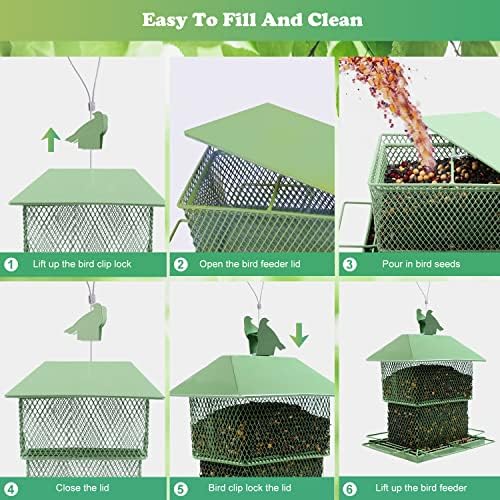 Easy To Fill And Clean

1 Lift up the bird clip lock

2 Open the bird feeder lid

3 Pour in bird seeds

4 Close the lid

5 Bird clip lock the lid

6 Lift up the bird feeder