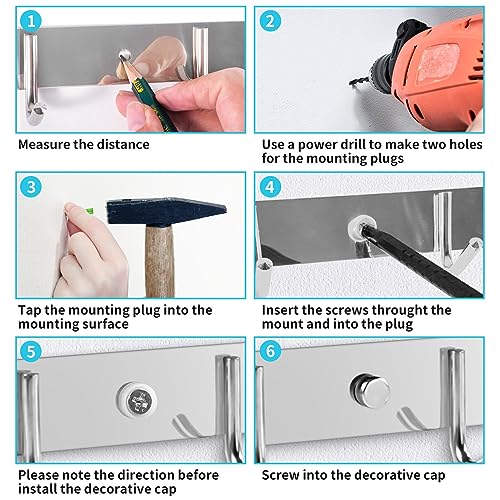 1

Measure the distance

2

Use a power drill to make two holes for the mounting plugs

3

Tap the mounting plug into the mounting surface

4

Insert the screws throught the mount and into the plug

5

Please note the direction before install the decorative cap

6

Screw into the decorative cap