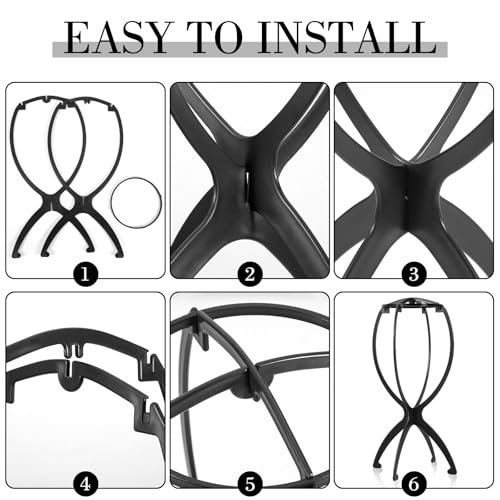 EASY TO INSTALL

1

2

3

4

5

6