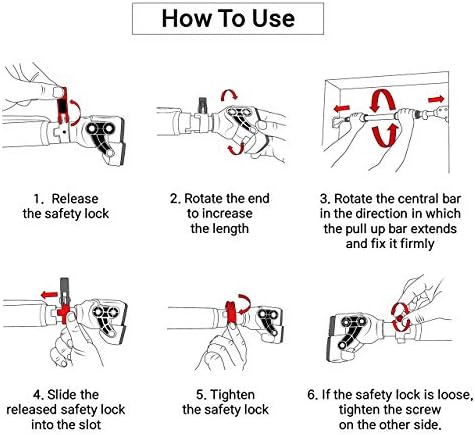 How To Use

1. Release the safety lock

2. Rotate the end to increase the length

3. Rotate the central bar in the direction in which the pull up bar extends and fix it firmly

4. Slide the released safety lock into the slot

5. Tighten the safety lock

6. If the safety lock is loose, tighten the screw on the other side.