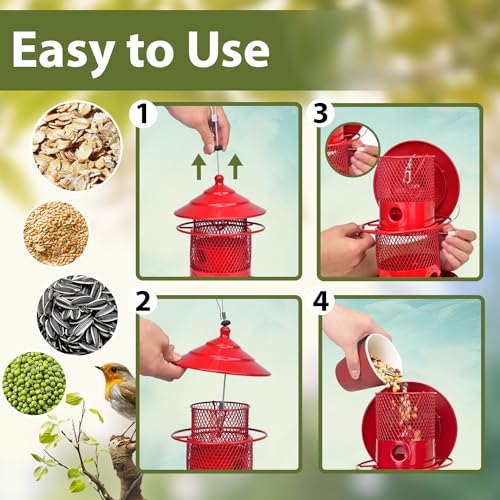 Easy to Use

1

3

2

4