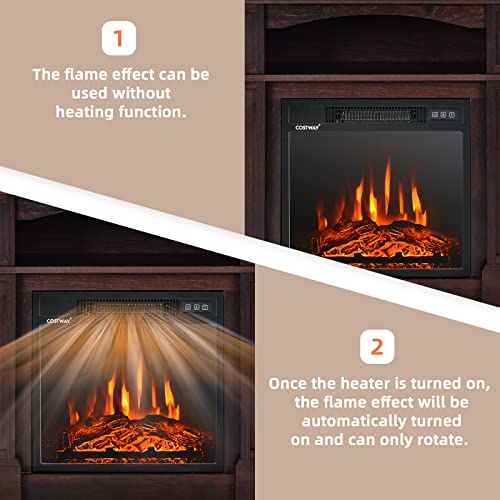 1

The flame effect can be used without heating function.

COSTWAY

COSTWAY

2

Once the heater is turned on, the flame effect will be automatically turned on and can only rotate.