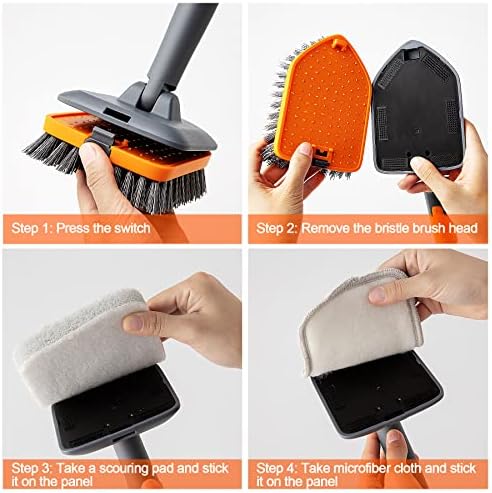 Step 1: Press the switch

Step 2: Remove the bristle brush head

Step 3: Take a scouring pad and stick it on the panel

Step 4: Take microfiber cloth and stick it on the panel