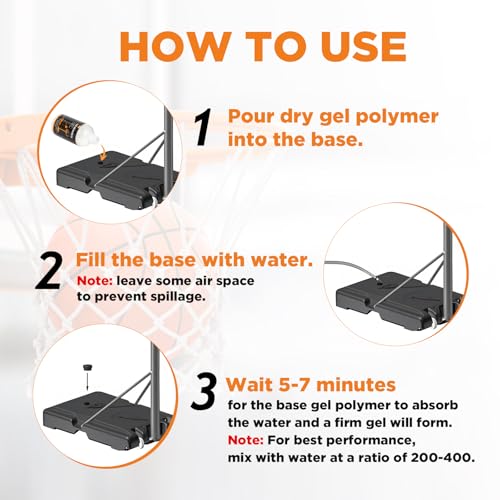 HOW TO USE

1 Pour dry gel polymer into the base.

2 Fill the base with water.
Note: leave some air space to prevent spillage.

3 Wait 5-7 minutes
for the base gel polymer to absorb the water and a firm gel will form.
Note: For best performance, mix with water at a ratio of 200-400.