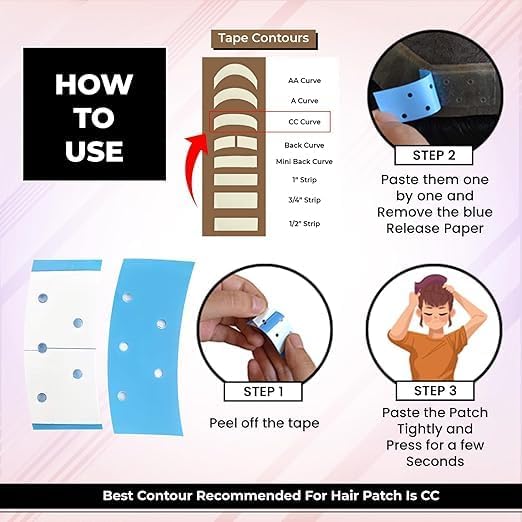 HOW TO USE

Tape Contours

AA Curve
A Curve
CC Curve
Back Curve
Mini Back Curve
1" Strip
3/4" Strip
1/2" Strip

STEP 2
Paste them one by one and Remove the blue Release Paper

STEP 1
Peel off the tape

STEP 3
Paste the Patch Tightly and Press for a few Seconds

Best Contour Recommended For Hair Patch Is CC