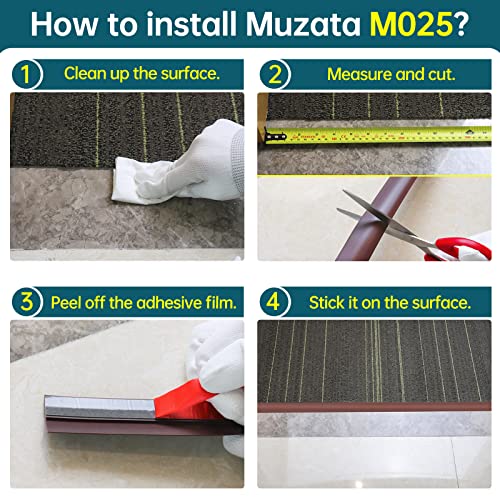 How to install Muzata M025?

1 Clean up the surface.

2 Measure and cut.

3 Peel off the adhesive film.

4 Stick it on the surface.