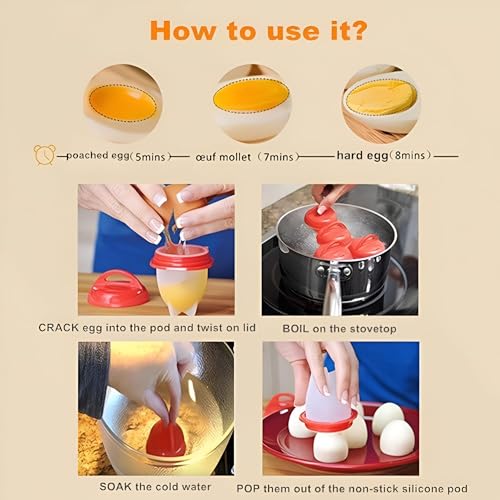 How to use it?

poached egg(5mins) œuf mollet (7mins) hard egg(8mins)

CRACK egg into the pod and twist on lid

BOIL on the stovetop

SOAK the cold water

POP them out of the non-stick silicone pod