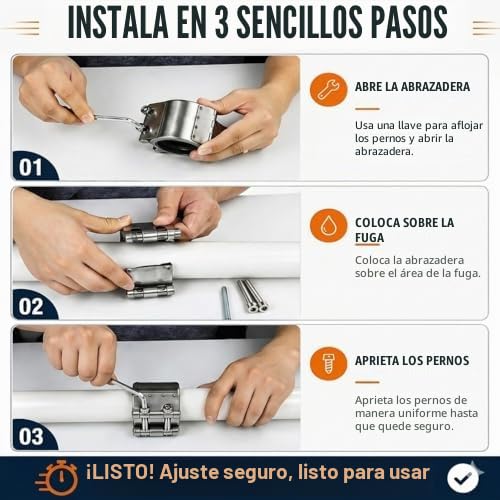 INSTALA EN 3 SENCILLOS PASOS

01

ABRE LA ABRAZADERA

Usa una llave para aflojar los pernos y abrir la abrazadera.

02

COLOCA SOBRE LA FUGA

Coloca la abrazadera sobre el área de la fuga.

03

APRIETA LOS PERNOS

Aprieta los pernos de manera uniforme hasta que quede seguro.

¡LISTO! Ajuste seguro, listo para usar