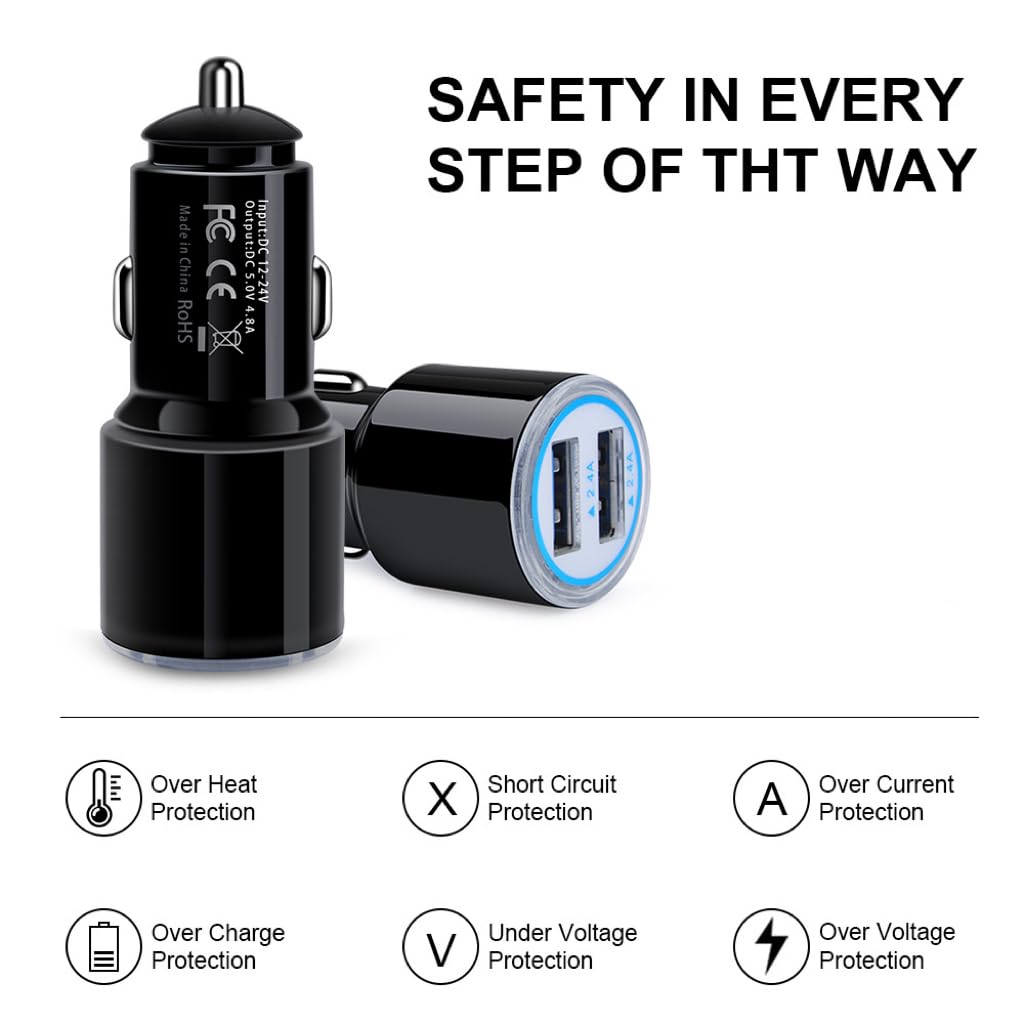 SAFETY IN EVERY STEP OF THT WAY

Input:DC 12-24V
Output:DC 5.0V 4.8A
FC CE
Made in China RoHS

2.4A
2.4A

Over Heat Protection

X Short Circuit Protection

A Over Current Protection

Over Charge Protection

V Under Voltage Protection

Over Voltage Protection