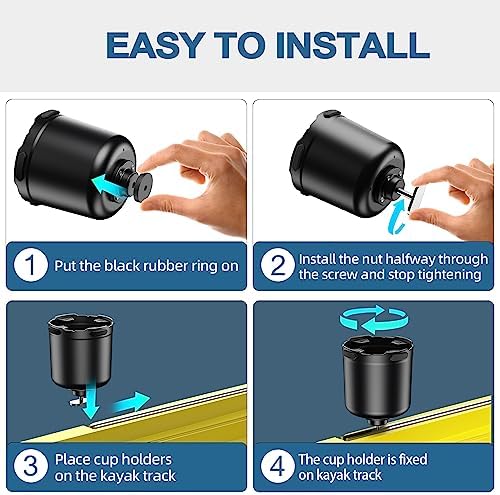 EASY TO INSTALL

1 Put the black rubber ring on

2 Install the nut halfway through the screw and stop tightening

3 Place cup holders on the kayak track

4 The cup holder is fixed on kayak track