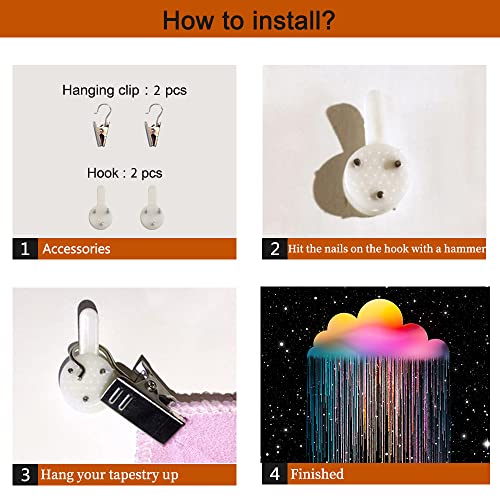 How to install?

Hanging clip : 2 pcs

Hook : 2 pcs

1 Accessories

2 Hit the nails on the hook with a hammer

3 Hang your tapestry up

4 Finished