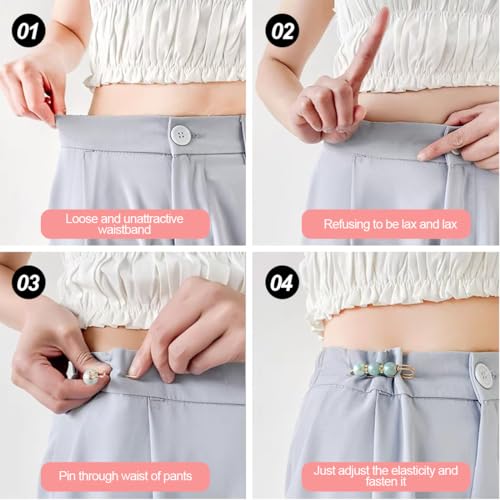 01

Loose and unattractive waistband

02

Refusing to be lax and lax

03

Pin through waist of pants

04

Just adjust the elasticity and fasten it