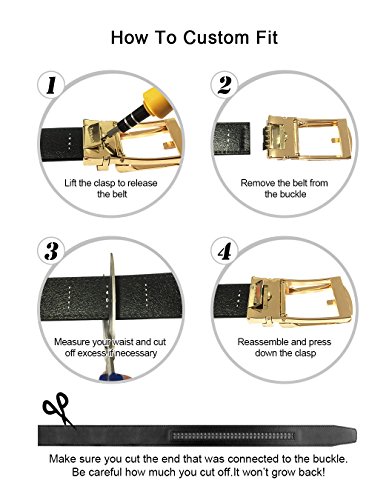 How To Custom Fit

1

Lift the clasp to release the belt

2

Remove the belt from the buckle

3

Measure your waist and cut off excess if necessary

4

Reassemble and press down the clasp

Make sure you cut the end that was connected to the buckle. Be careful how much you cut off.It won't grow back!