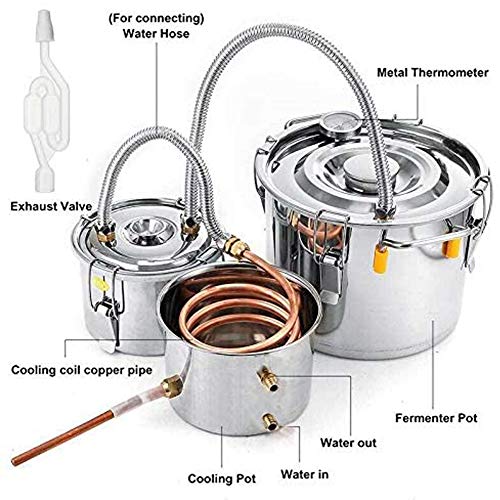 (For connecting)
Water Hose

Metal Thermometer

Exhaust Valve

Cooling coil copper pipe

Fermenter Pot

Water out

Cooling Pot

Water in