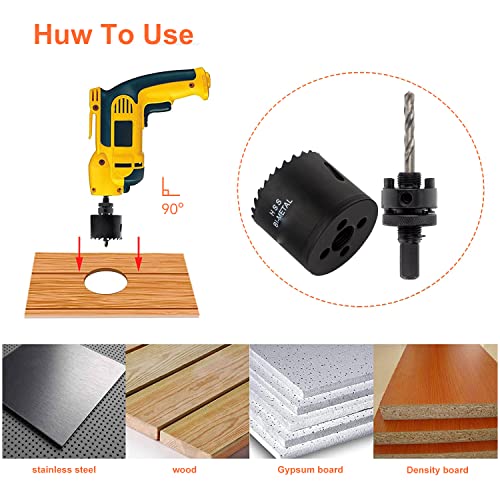 Huw To Use

90°

HSS
BI-METAL

stainless steel

wood

Gypsum board

Density board