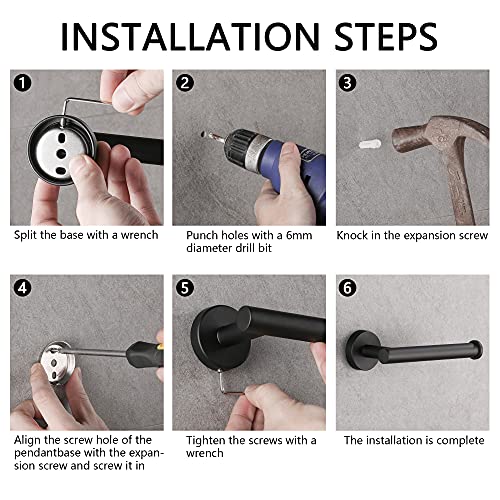 INSTALLATION STEPS

1

Split the base with a wrench

2

Punch holes with a 6mm diameter drill bit

3

Knock in the expansion screw

4

Align the screw hole of the pendantbase with the expansion screw and screw it in

5

Tighten the screws with a wrench

6

The installation is complete