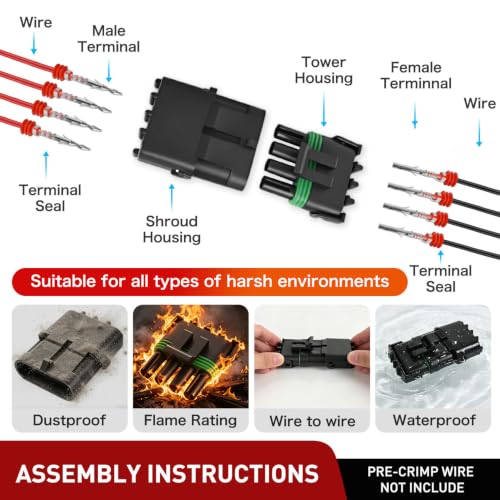 Wire

Male Terminal

Tower Housing

Female Terminnal

Wire

Terminal Seal

Shroud Housing

Terminal Seal

Suitable for all types of harsh environments

Dustproof

Flame Rating

Wire to wire

Waterproof

ASSEMBLY INSTRUCTIONS

PRE-CRIMP WIRE NOT INCLUDE