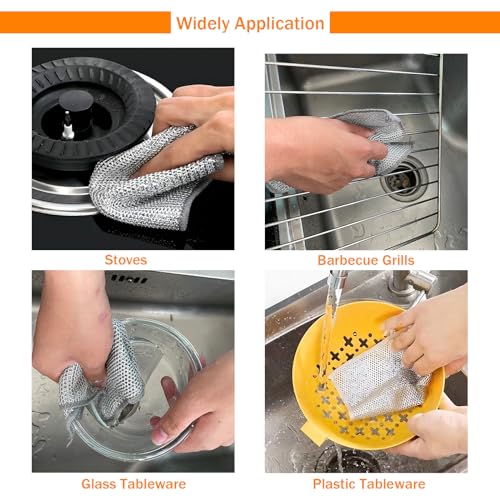 Widely Application

Stoves

Barbecue Grills

Glass Tableware

Plastic Tableware