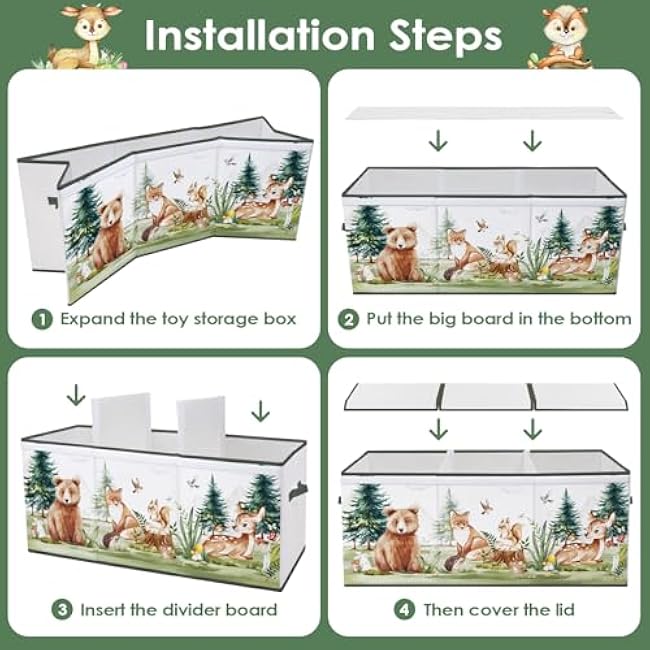 Installation Steps

1 Expand the toy storage box

2 Put the big board in the bottom

3 Insert the divider board

4 Then cover the lid