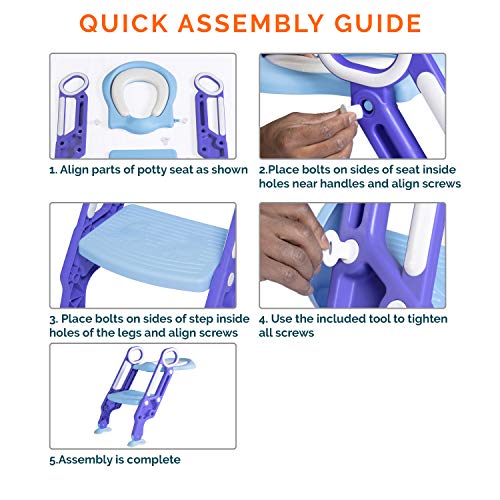 QUICK ASSEMBLY GUIDE

1. Align parts of potty seat as shown

2.Place bolts on sides of seat inside holes near handles and align screws

3. Place bolts on sides of step inside holes of the legs and align screws

4. Use the included tool to tighten all screws

5.Assembly is complete