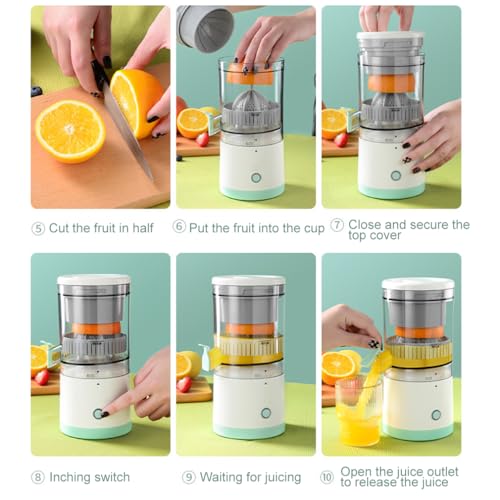 ⑤ Cut the fruit in half

⑥ Put the fruit into the cup

⑦ Close and secure the top cover

⑧ Inching switch

⑨ Waiting for juicing

⑩ Open the juice outlet to release the juice