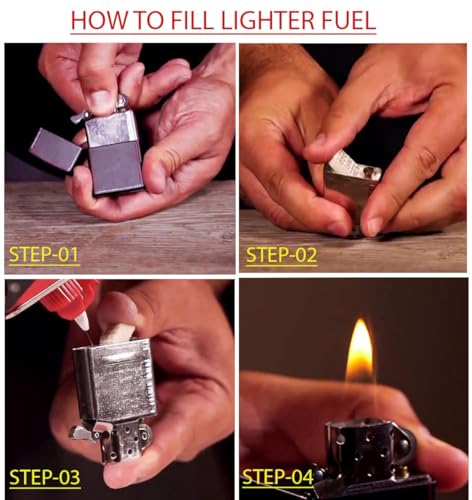 HOW TO FILL LIGHTER FUEL

STEP-01

STEP-02

STEP-03

STEP-04