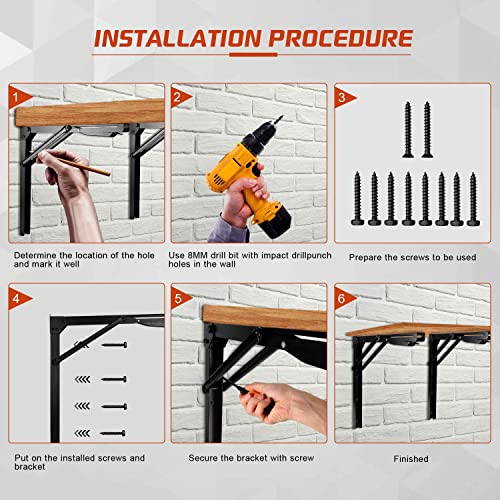 INSTALLATION PROCEDURE

1

Determine the location of the hole and mark it well

2

Use 8MM drill bit with impact drillpunch holes in the wall

3

Prepare the screws to be used

4

Put on the installed screws and bracket

5

Secure the bracket with screw

6

Finished