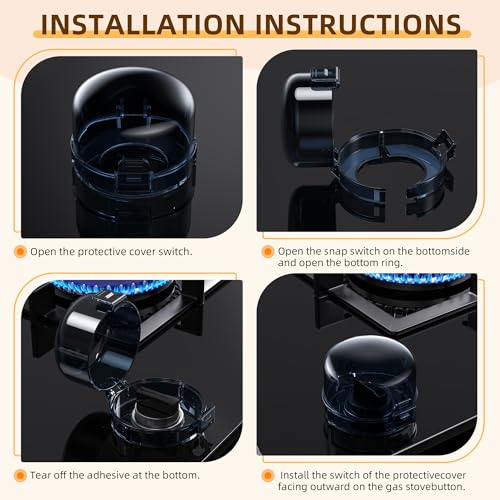 INSTALLATION INSTRUCTIONS

Open the protective cover switch.

Open the snap switch on the bottomside and open the bottom ring.

Tear off the adhesive at the bottom.

Install the switch of the protectivecover facing outward on the gas stovebutton.